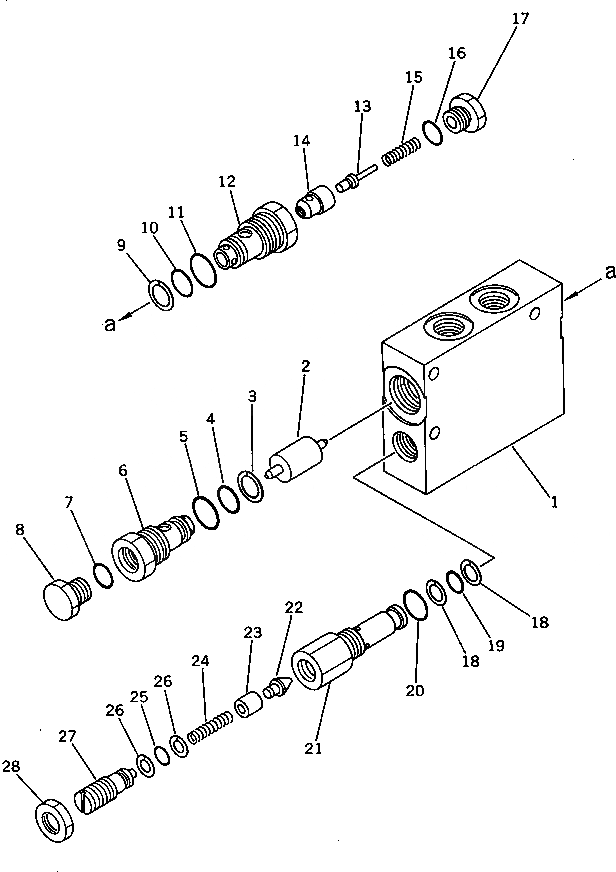 17
16
15
13
14
12
11
10
9
a
a
2
3
4
5
6
7
8
1
18
19
18
20
22
23
24
26
25
26
21
27
28