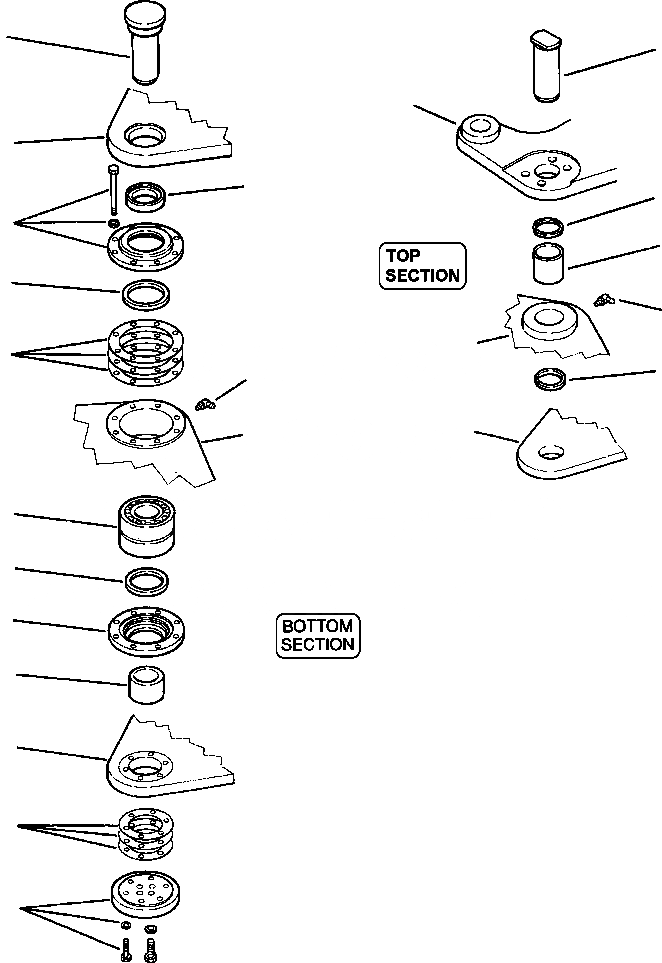 TOP SECTION

BOTTOM SECTION