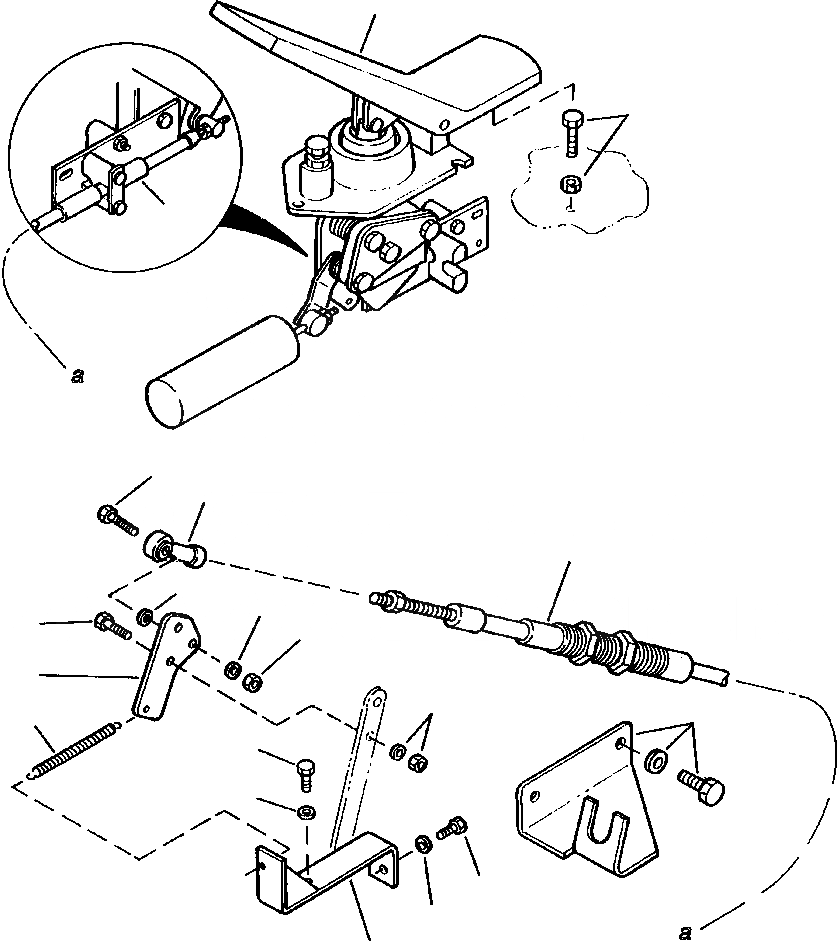 a

a