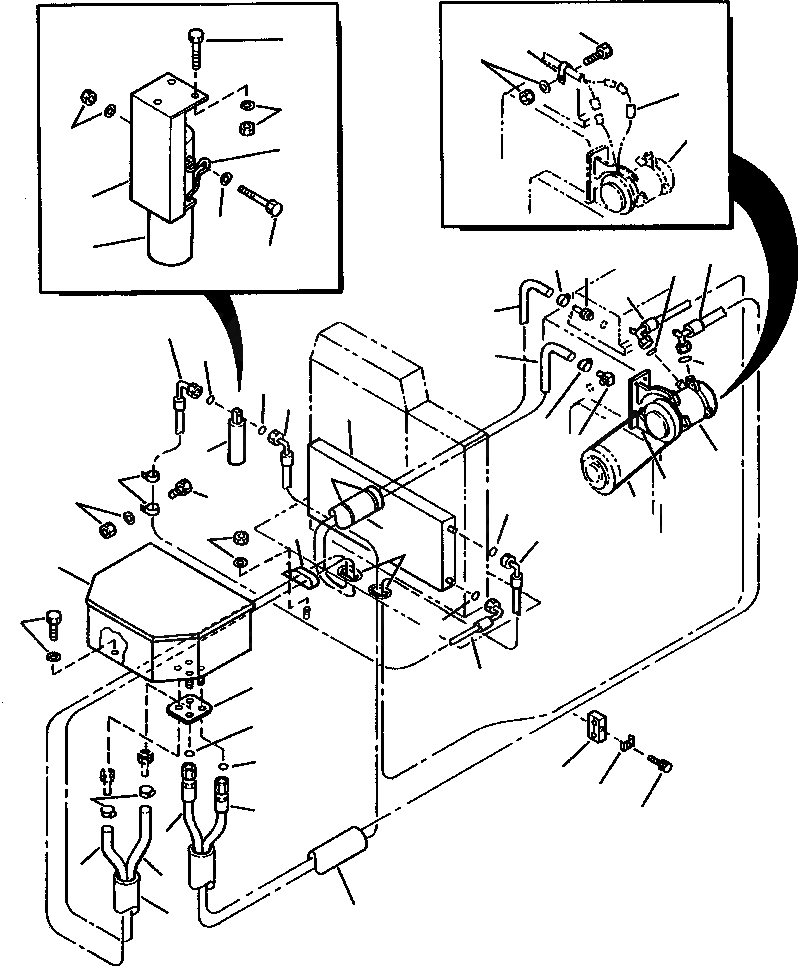 1