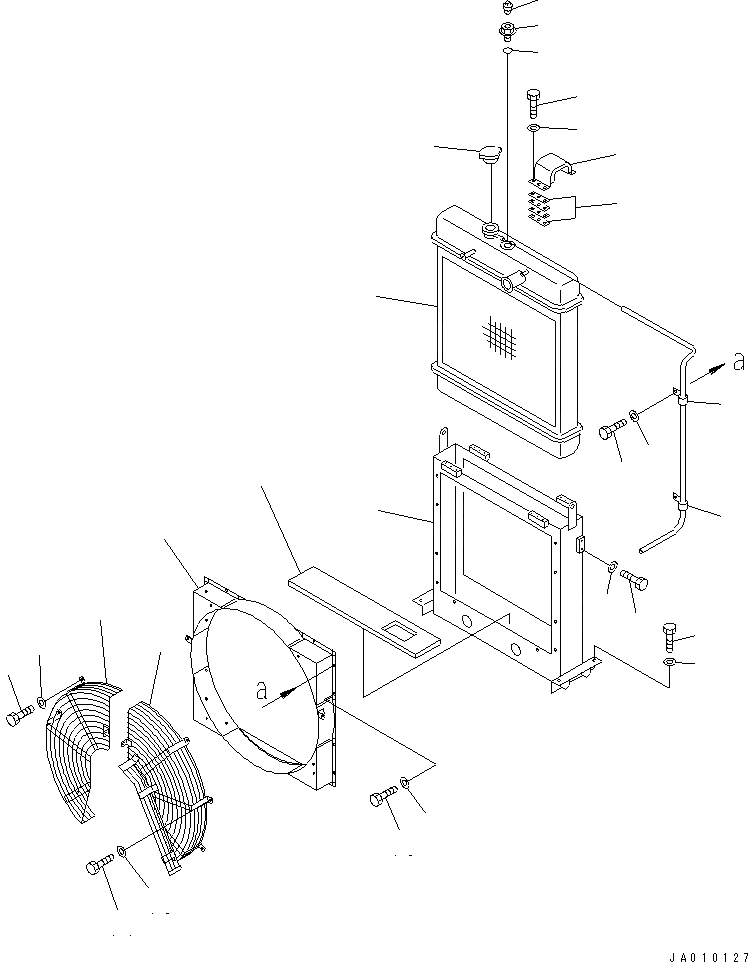 a

a

JA010127