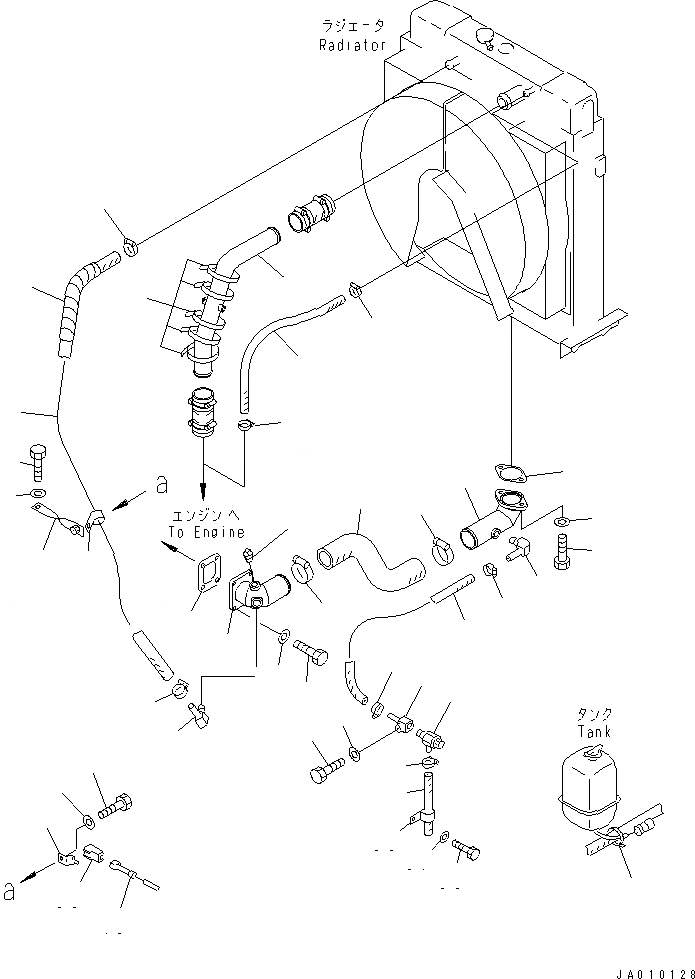 ラジエータ
Radiator

a

エンジンへ
To Engine

タンク
Tank

a

JA010128