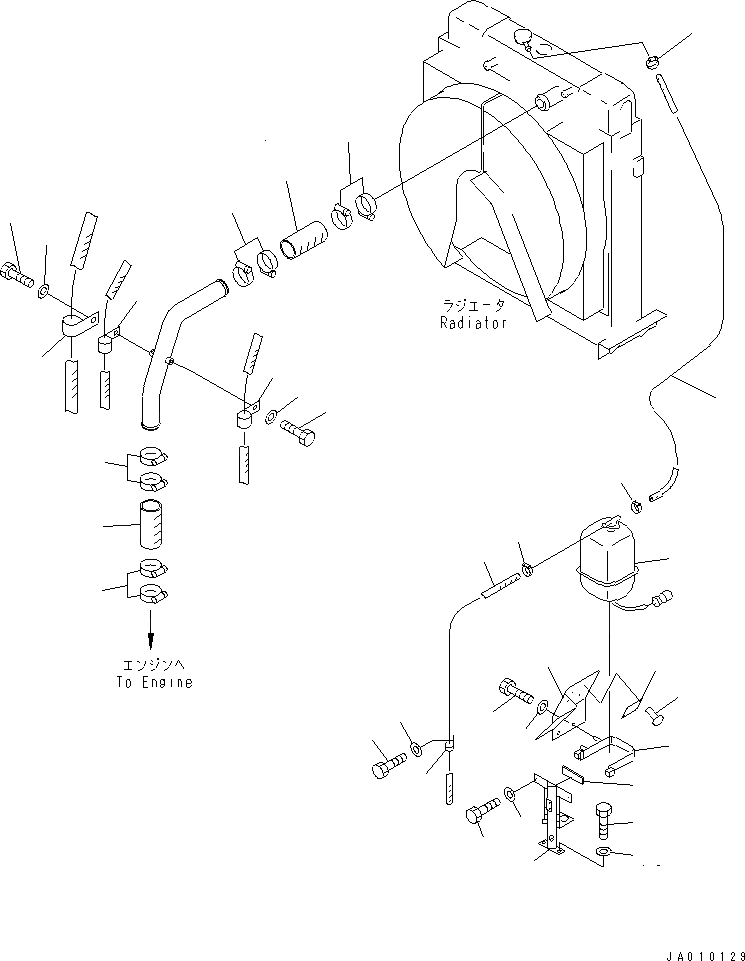 ラジエータ
Radiator

エンジンへ
To Engine

JA010129