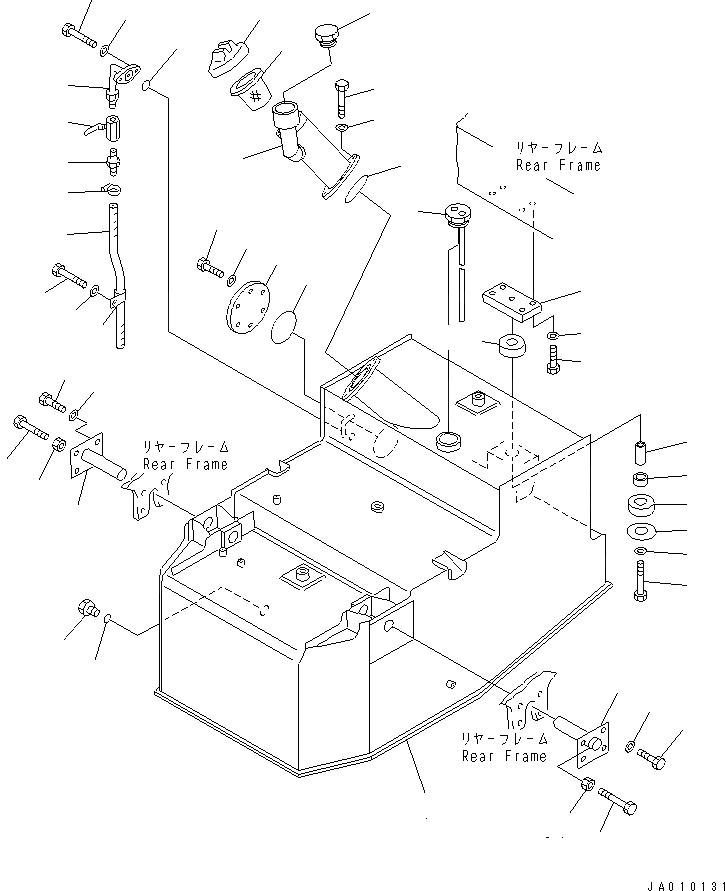 リヤーフレーム
Rear Frame

リヤーフレーム
Rear Frame

リヤーフレーム
Rear Frame

JA010131