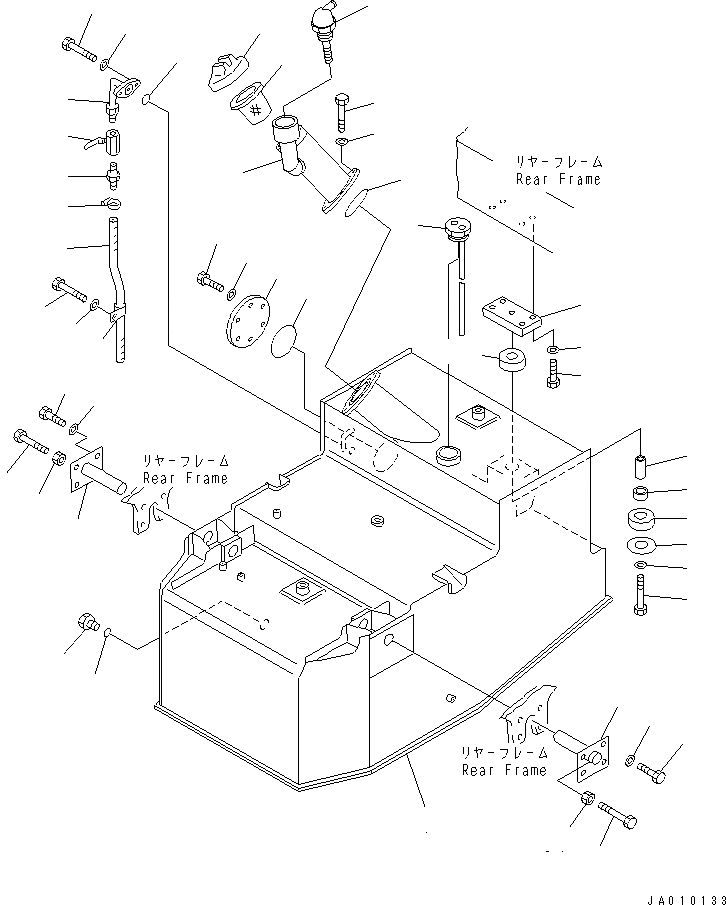 リヤーフレーム
Rear Frame

リヤーフレーム
Rear Frame

リヤーフレーム
Rear Frame

JA010133