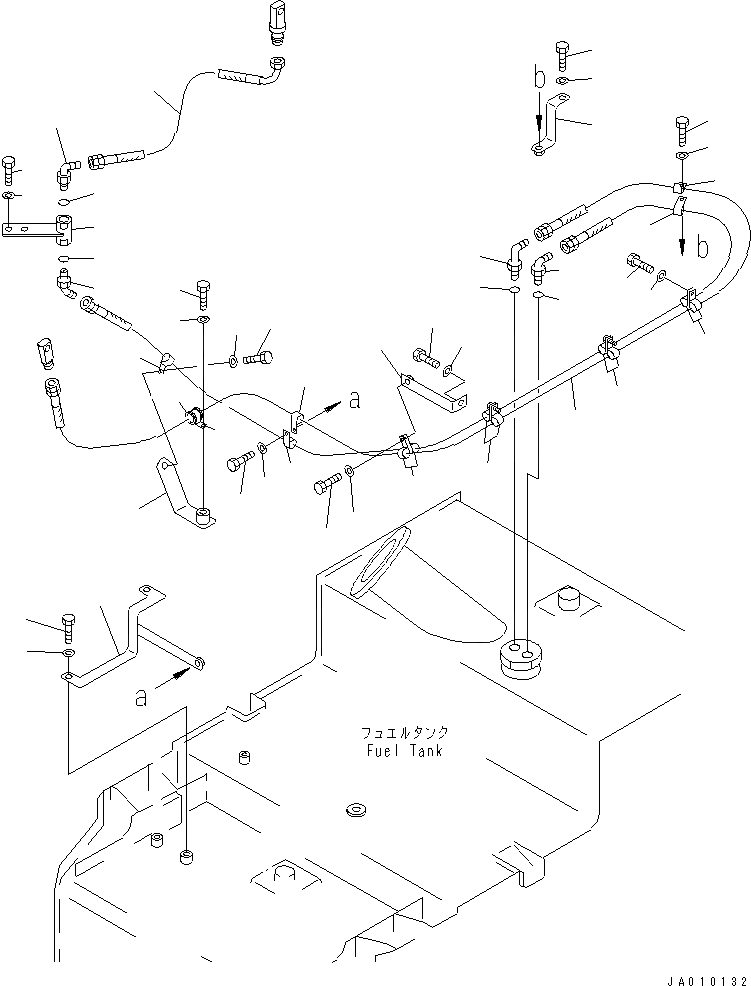 b

b

a

a

フュエルタンク
Fuel Tank

JA010132