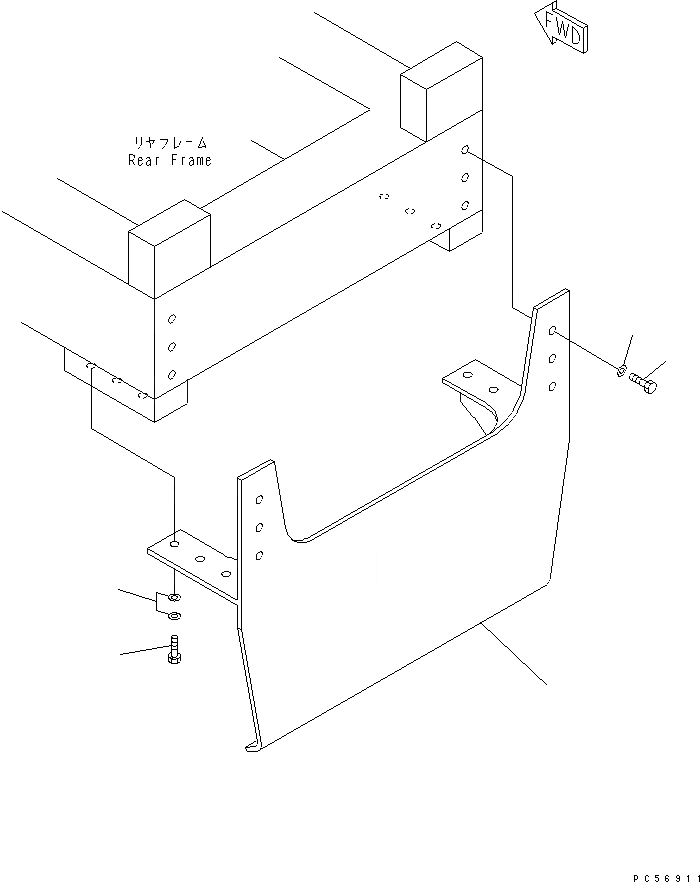 FWD

リヤフレーム
Rear Frame

PC56911