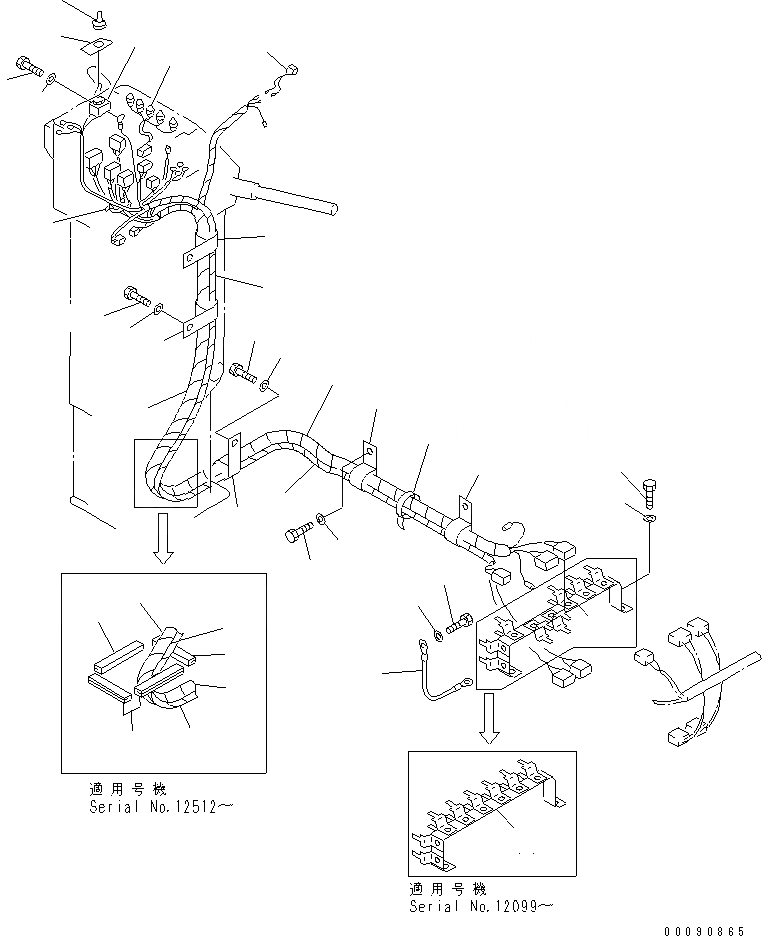 適用号機
Serial No.12512～

適用号機
Serial No.12099～

00090865