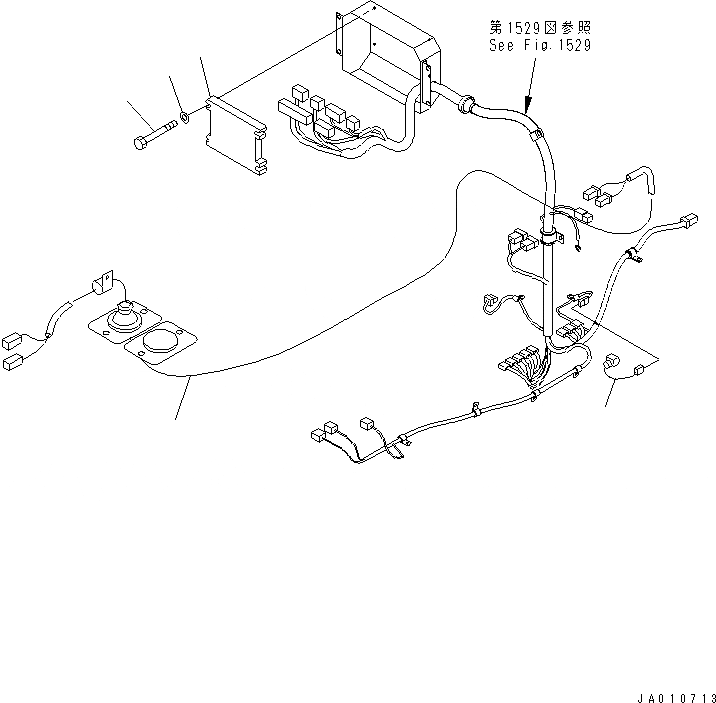 第1529図参照
See Fig.1529

JA010713