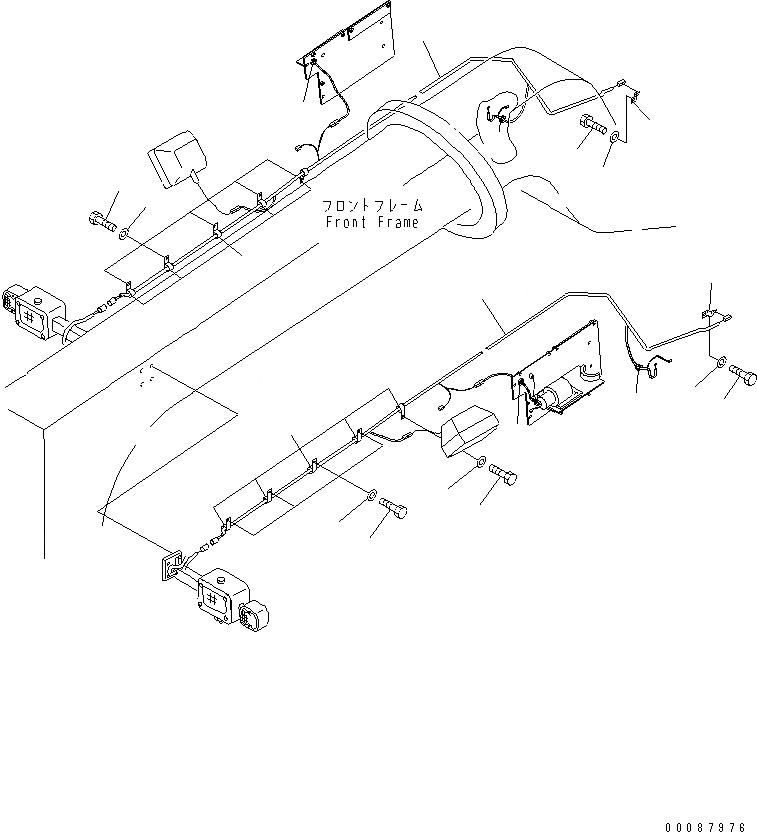 フロントフレーム
Front Frame

00087976