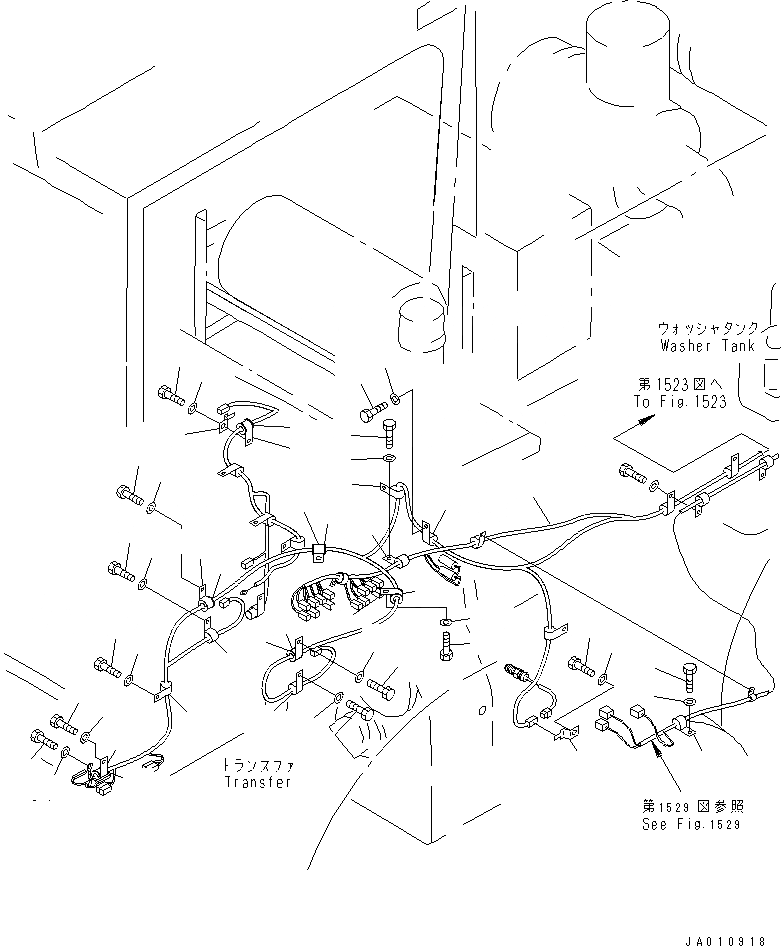 ウォッシャタンク
Washer Tank

第1523図へ
To Fig. 1523

トランスファ
Transfer

第1529図参照
See Fig. 1529

JA010918