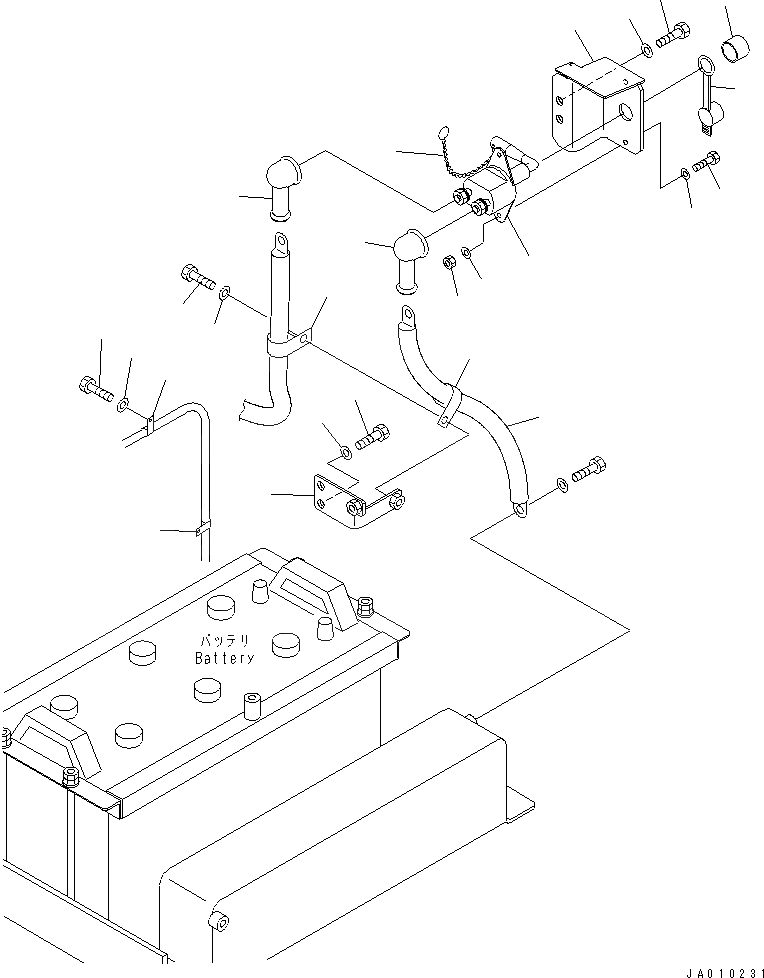 バッテリ
Battery

JA010231