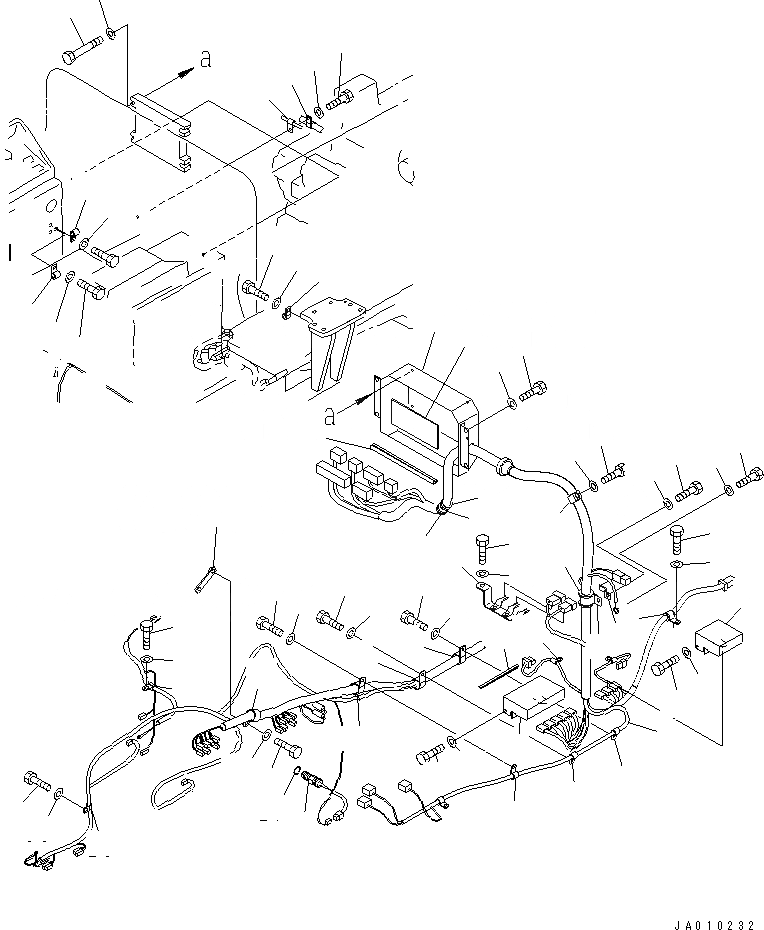 a

a

JA010232