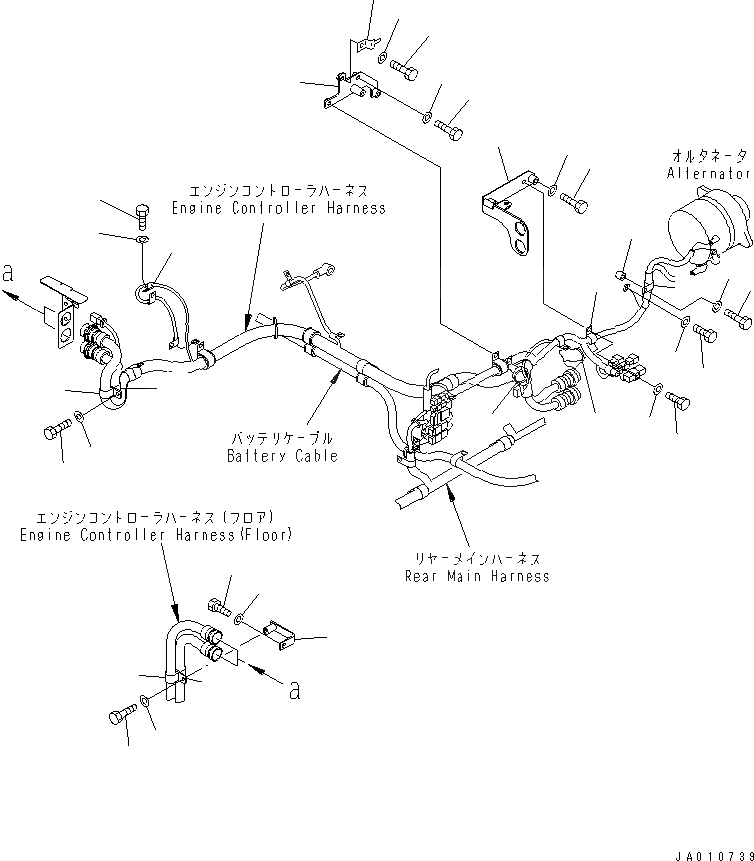 オルタネータ
Alternator

エンジンコントローラハーネス
Engine Controller Harness

a

バッテリケーブル
Battery Cable

エンジンコントローラハーネス(フロア)
Engine Controller Harness(Floor)

リヤーメインハーネス
Rear Main Harness

a

JA010739