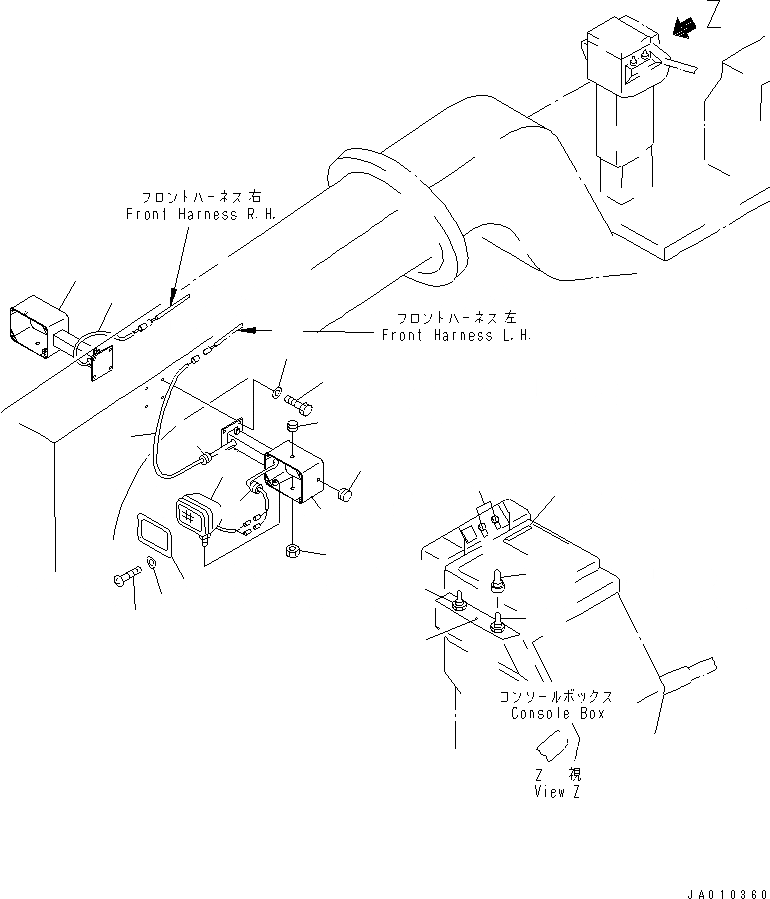 Z

フロントハーネス右
Front Harness R.H.

フロントハーネス左
Front Harness L.H.

コンソールボックス
Console Box

Z 視
View Z

JA010360