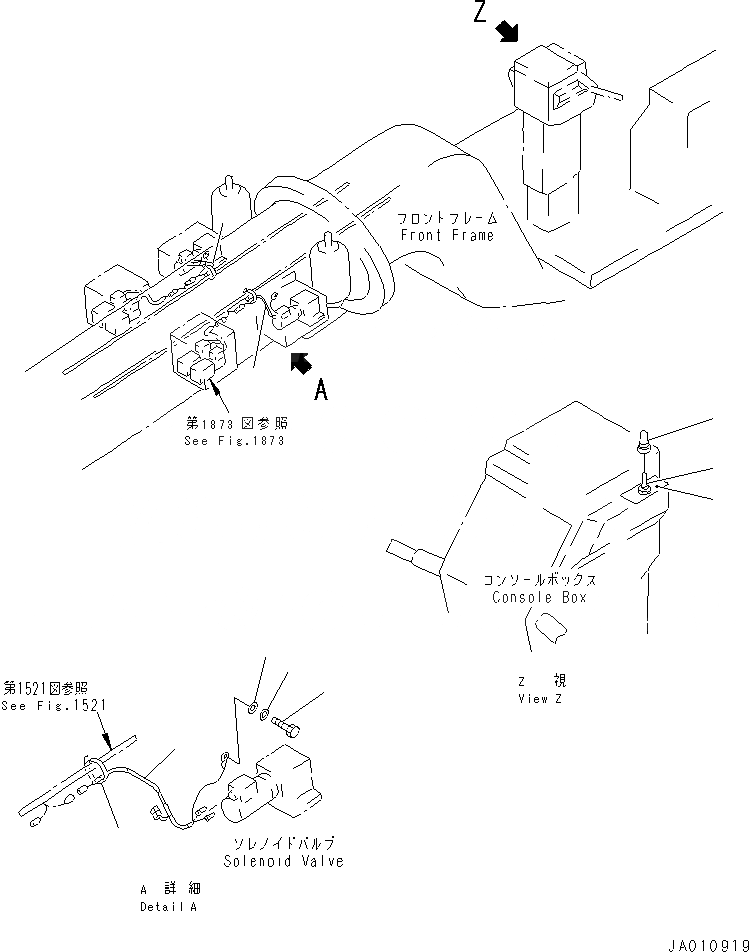 Z

フロントフレーム
Front Frame

A

第1873図参照
See Fig.1873

コンソールボックス
Console Box

Z 視
View Z

第1521図参照
See Fig.1521

ソレノイドバルブ
Solenoid Valve

A 詳細
Detail A

JA010919