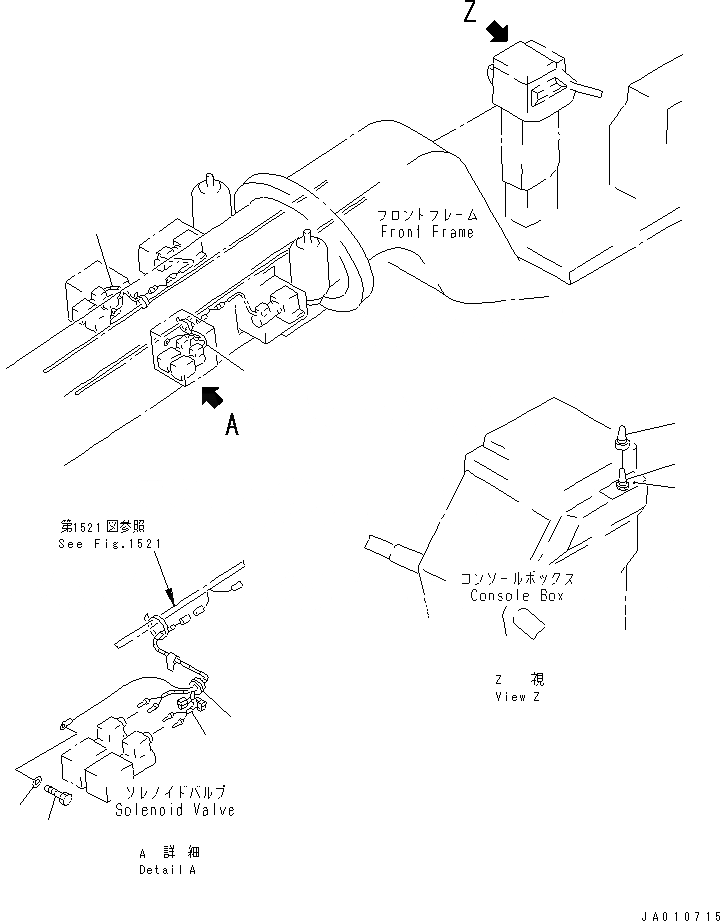 Z

フロントフレーム
Front Frame

A

第1521図参照
See Fig.1521

コンソールボックス
Console Box

Z 視
View Z

ソレノイドバルブ
Solenoid Valve

A 詳細
Detail A

JA010715