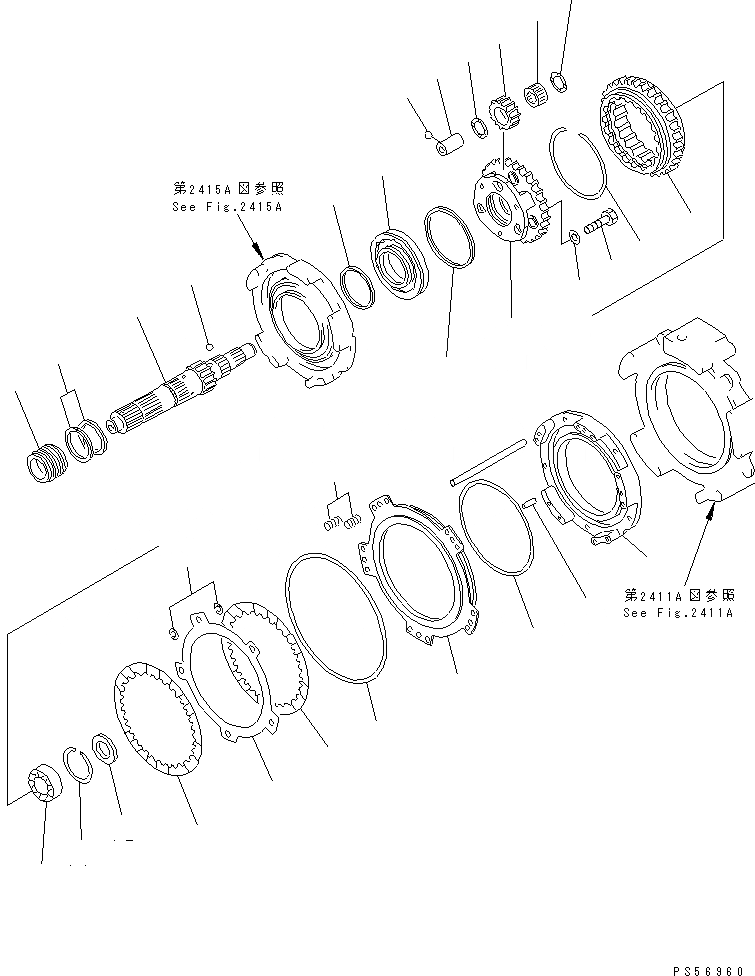 第2415A図参照
See Fig.2415A

第2411A図参照
See Fig.2411A

PS56960