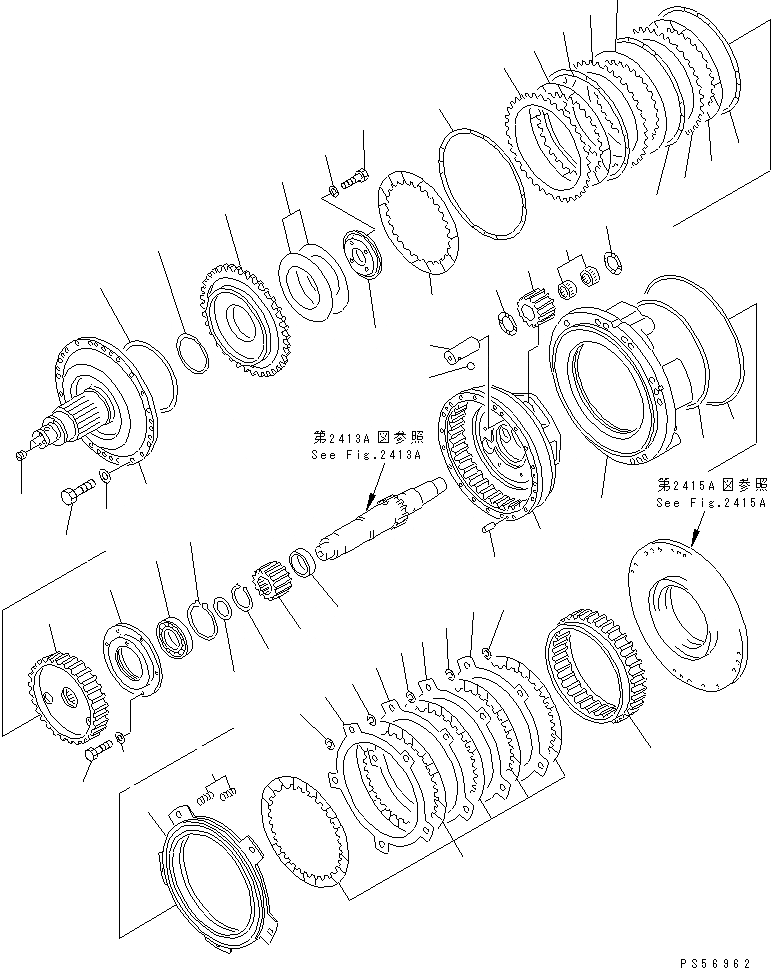 第2413A図参照
See Fig.2413A

第2415A図参照
See Fig.2415A

PS56962