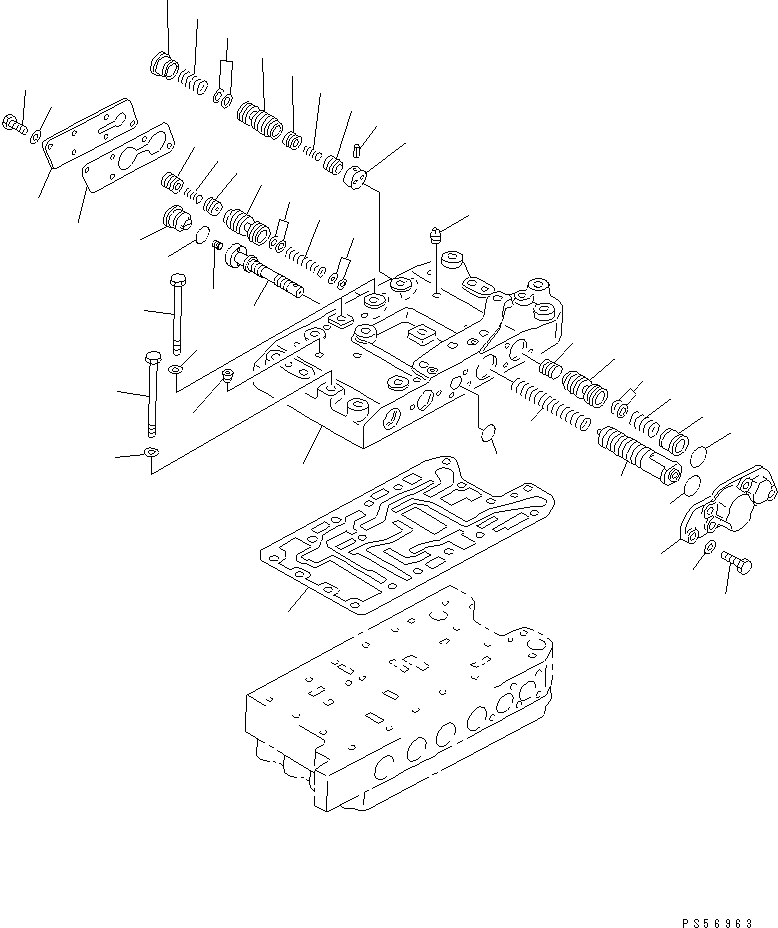 PS56963