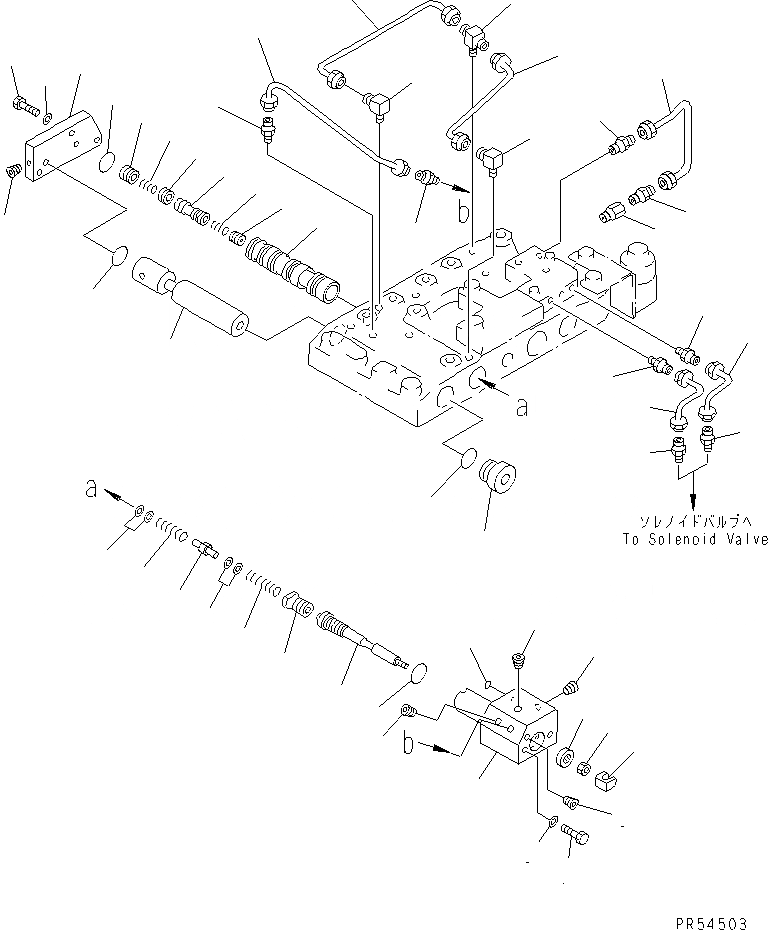 b

a

a

ソレノイドバルブへ
To Solenoid Valve

b

PR54503