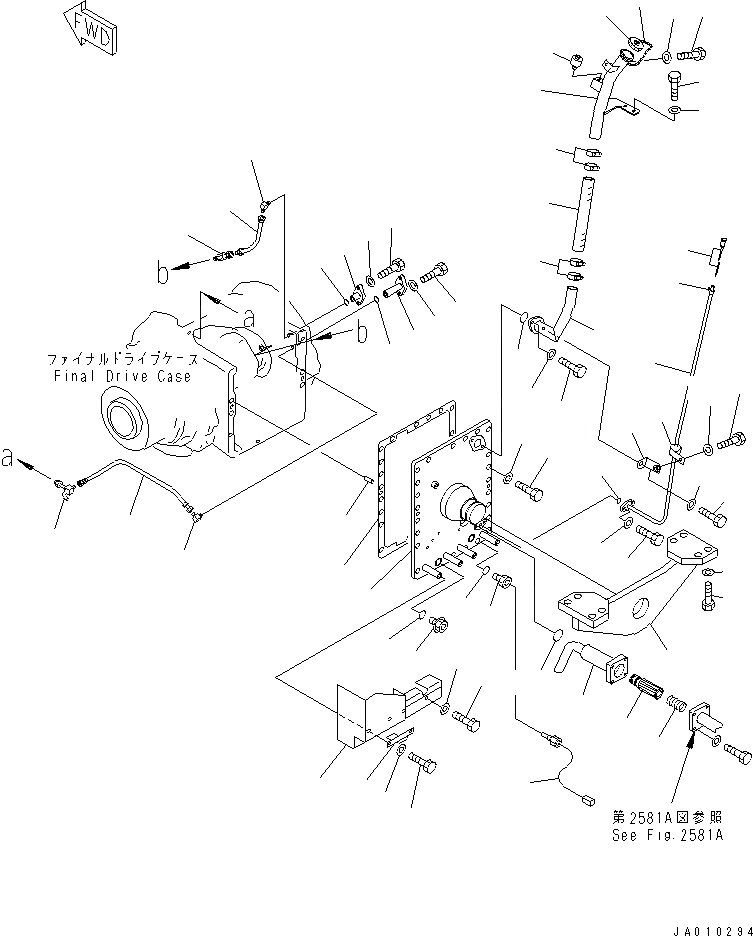 FWD

b

a

b

ファイナルドライブケース
Final Drive Case

a

第2581A図参照
See Fig.2581A

JA010294