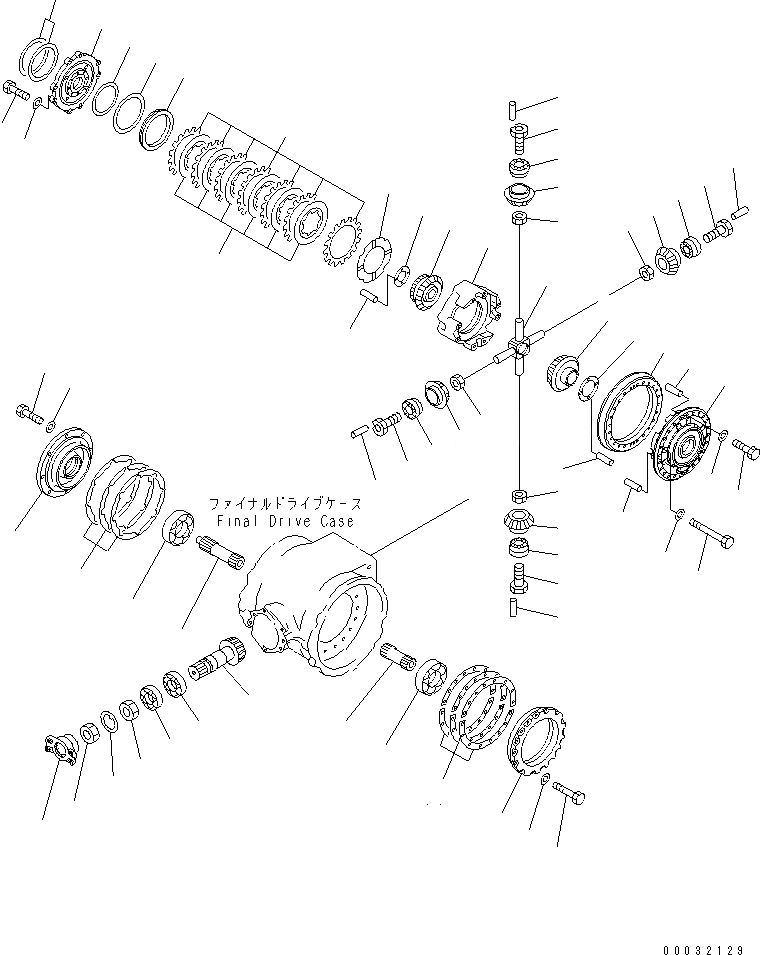 ファイナルドライブケース
Final Drive Case

00032129