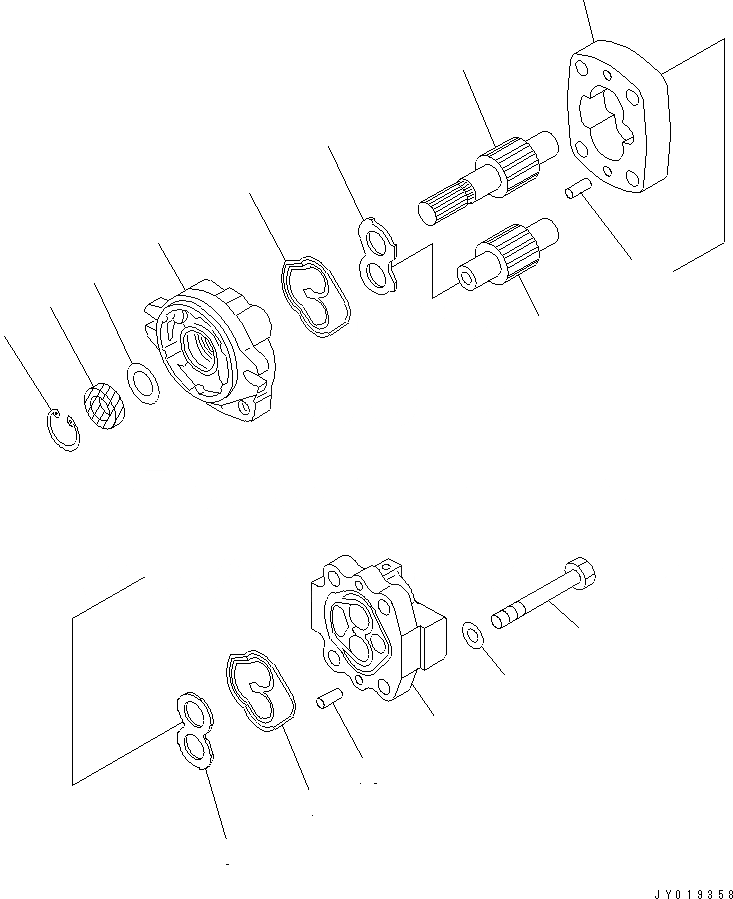 JY019358