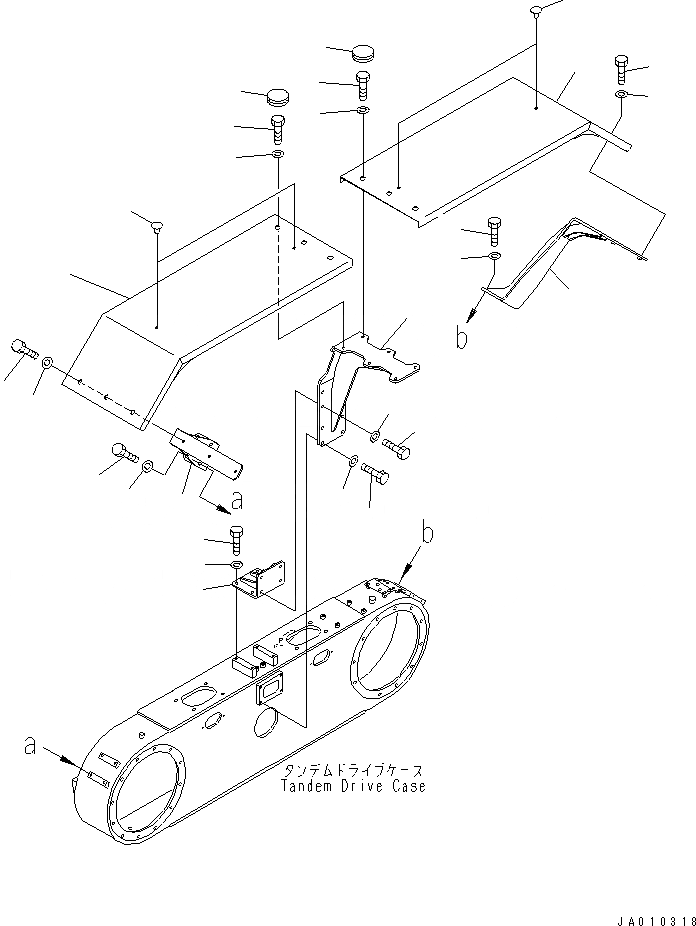 b

a

b

a

タンデムドライブケース
Tandem Drive Case

JA010318