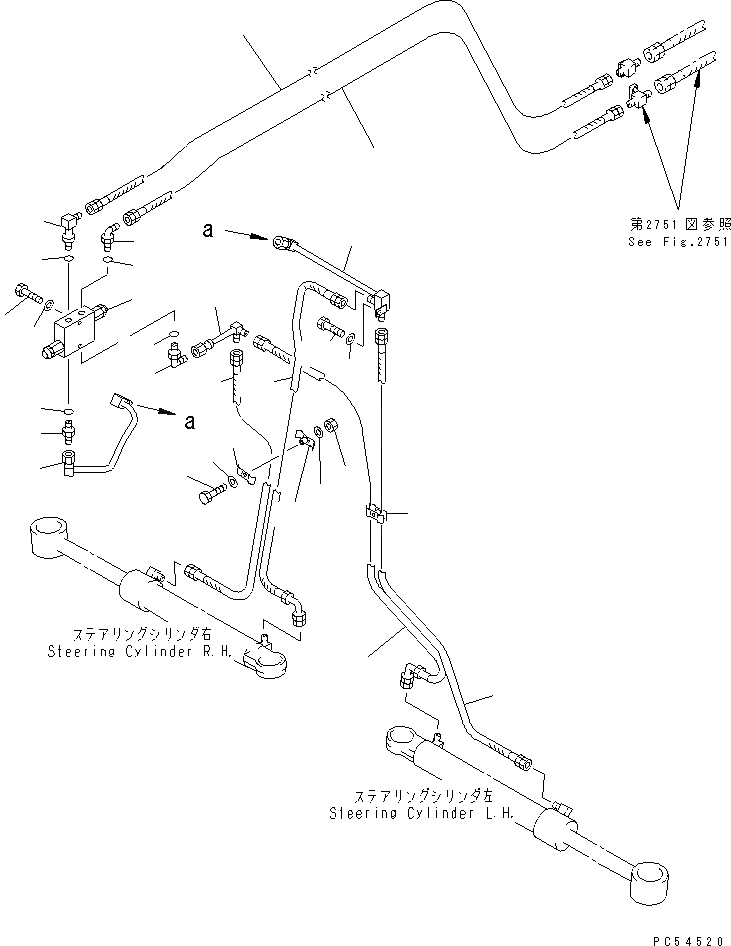 第2751図参照
See Fig.2751

a

a

ステアリングシリンダ右
Steering Cylinder R.H.

ステアリングシリンダ左
Steering Cylinder L.H.

PC54520