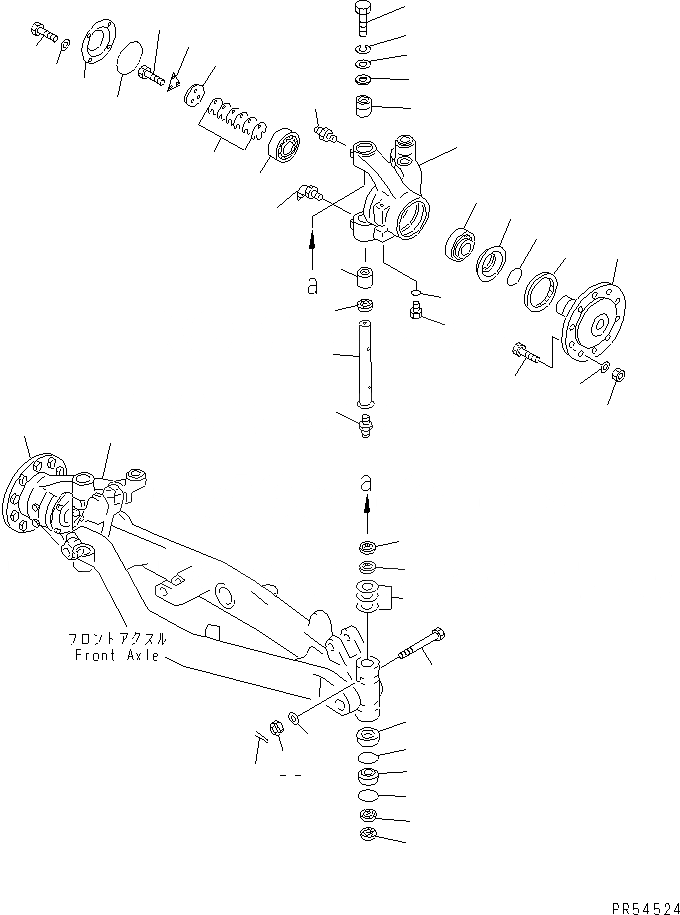 a

a

フロントアクスル
Front Axle

PR54524