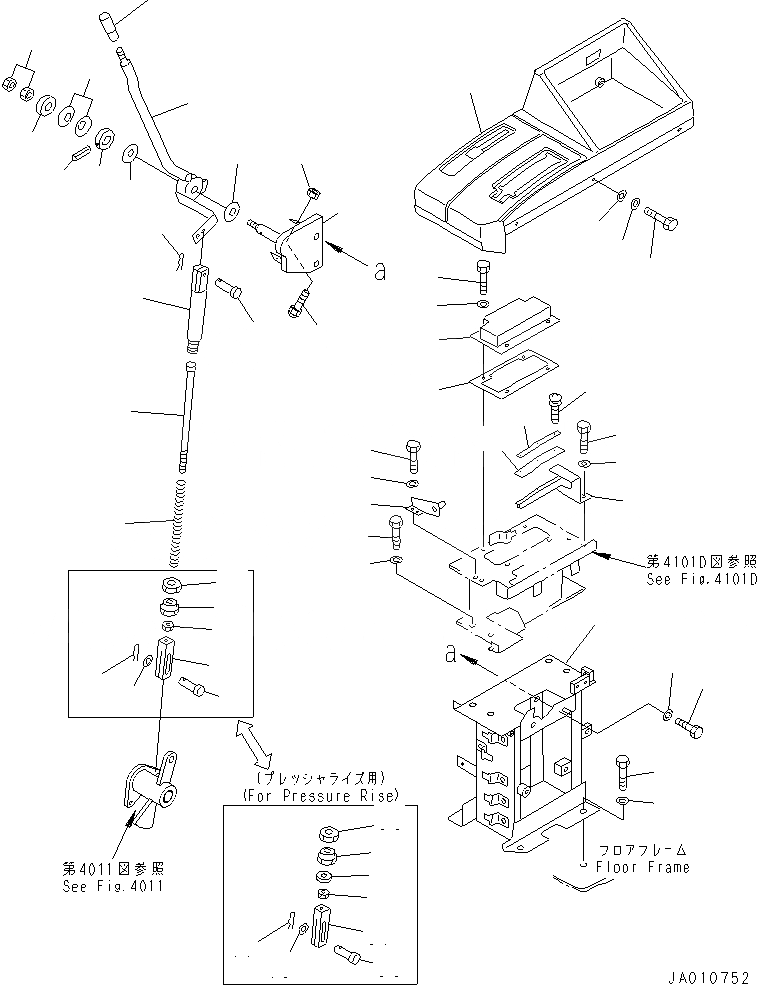 a

第4101D図参照
See Fig.4101D

a

(プレッシャライズ用)
(For Pressure Rise)

第4011図参照
See Fig.4011

フロアフレーム
Floor Frame

JA010752