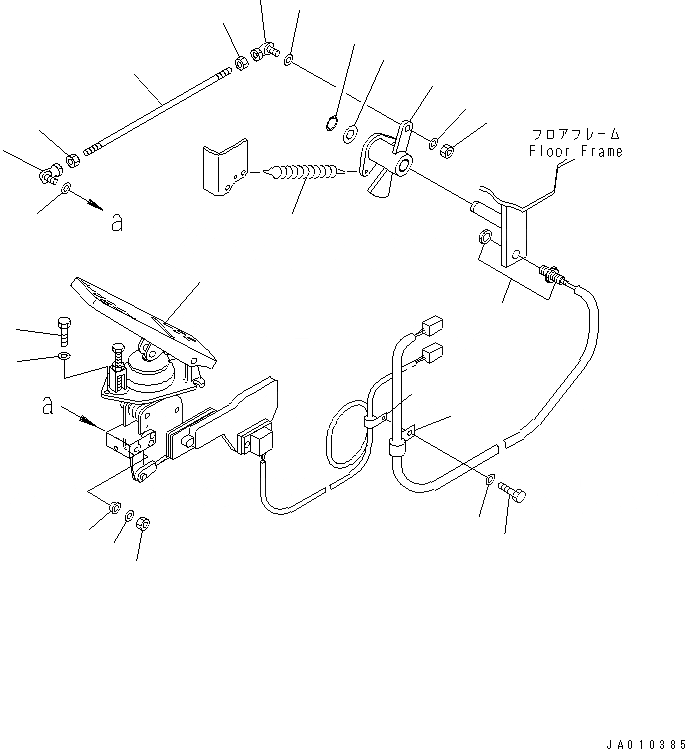 フロアフレーム
Floor Frame

a

a

JA010385