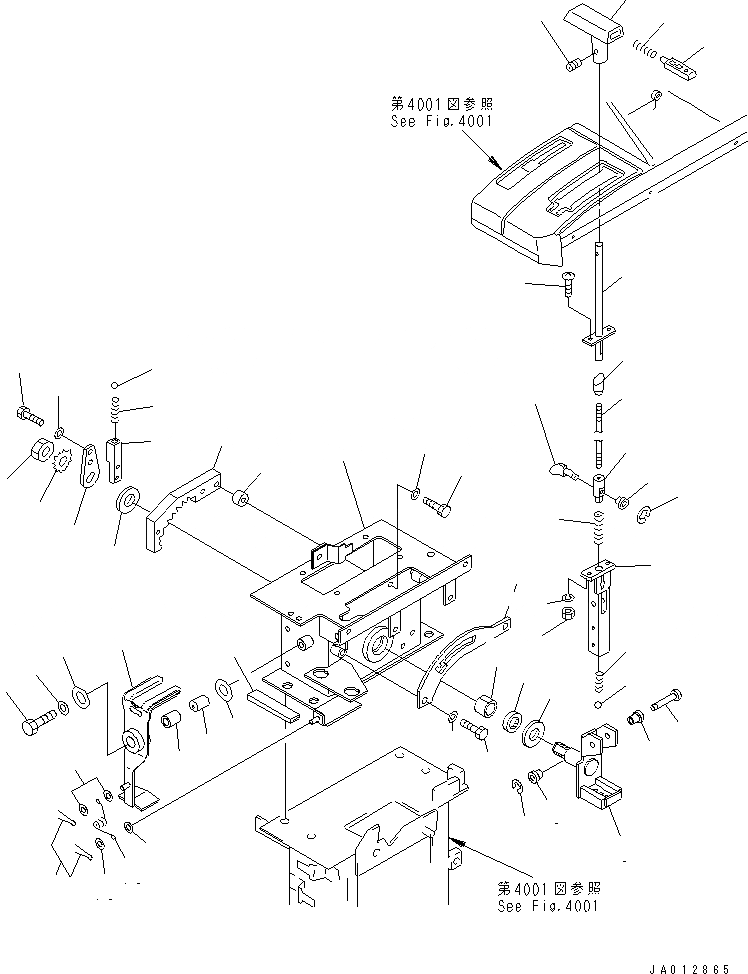 第4001図参照
See Fig.4001

第4001図参照
See Fig.4001

JA012865