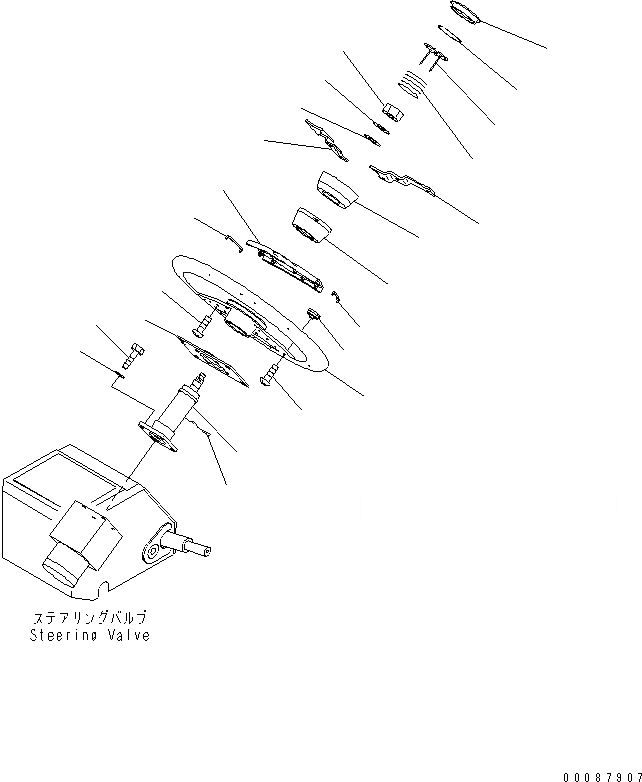 ステアリングバルブ
Steering Valve

00087907