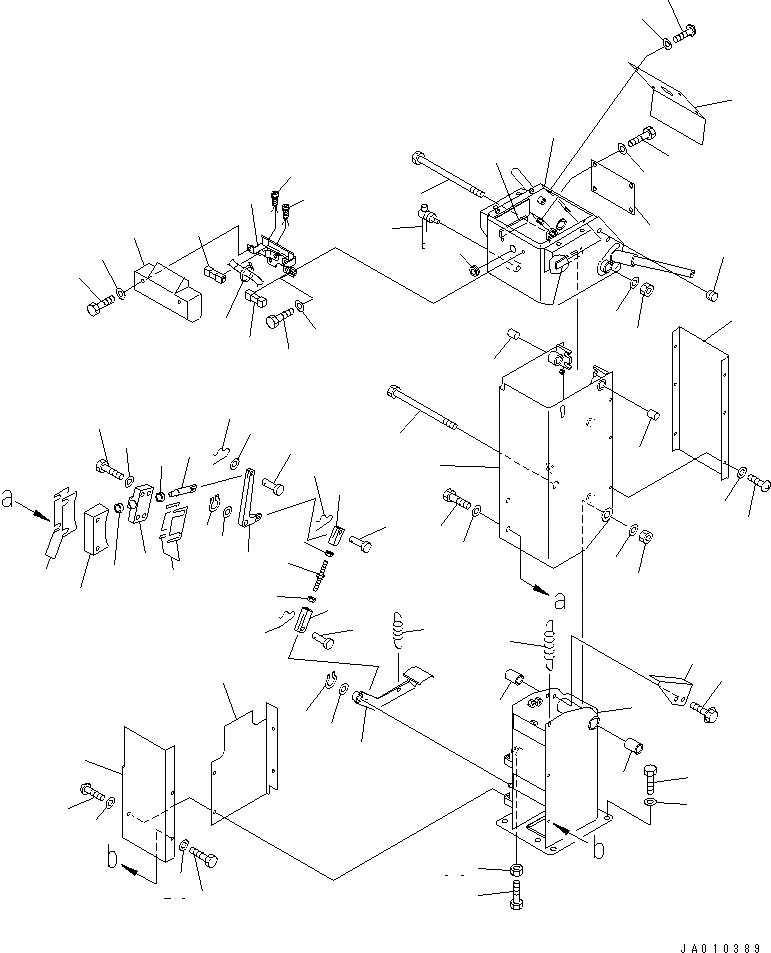 a
a
b
b
JA010389