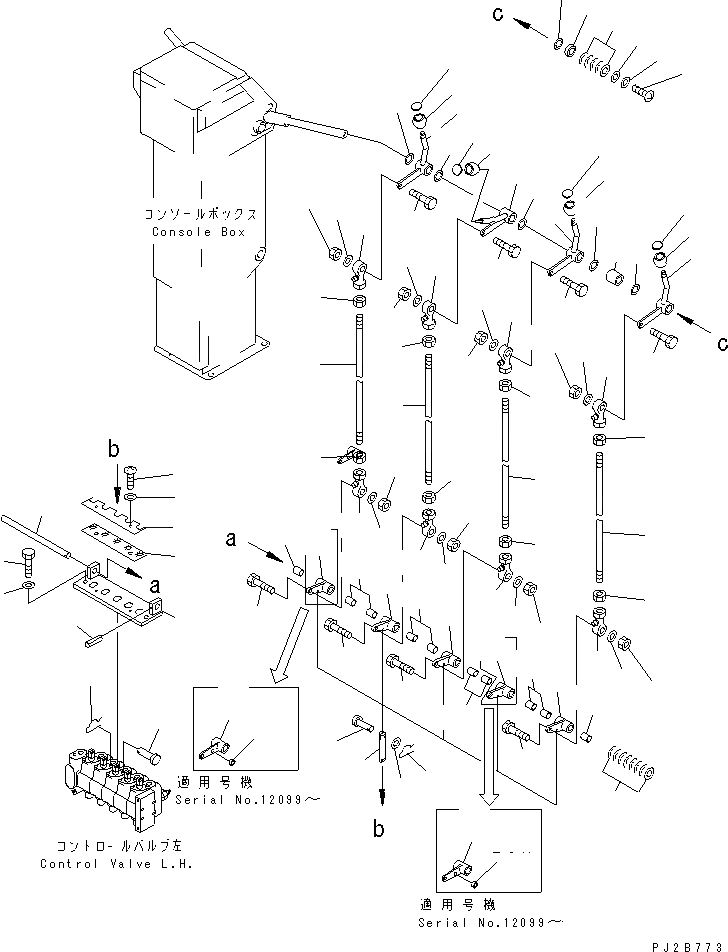 c

コンソールボックス
Console Box

c

b

a

a

適用号機
Serial No.12099～

b

コントロールバルブ左
Control Valve L.H.

適用号機
Serial No.12099～

PJ2B773