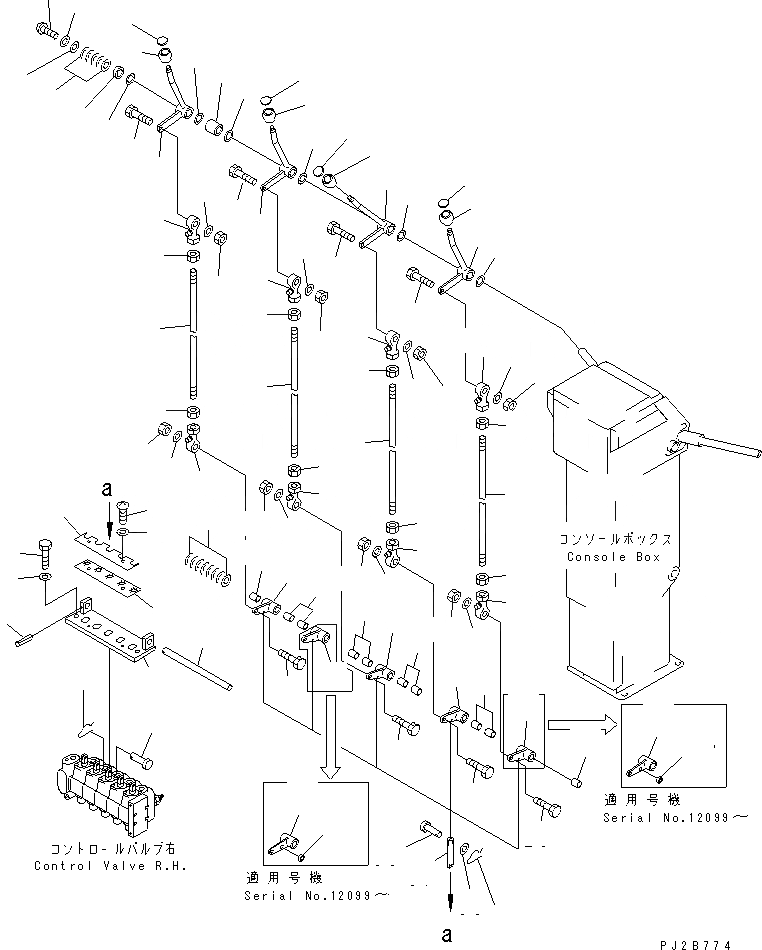 a

コンソールボックス
Console Box

コントロールバルブ右
Control Valve R.H.

適用号機
Serial No.12099～

適用号機
Serial No.12099～

a

PJ2B774