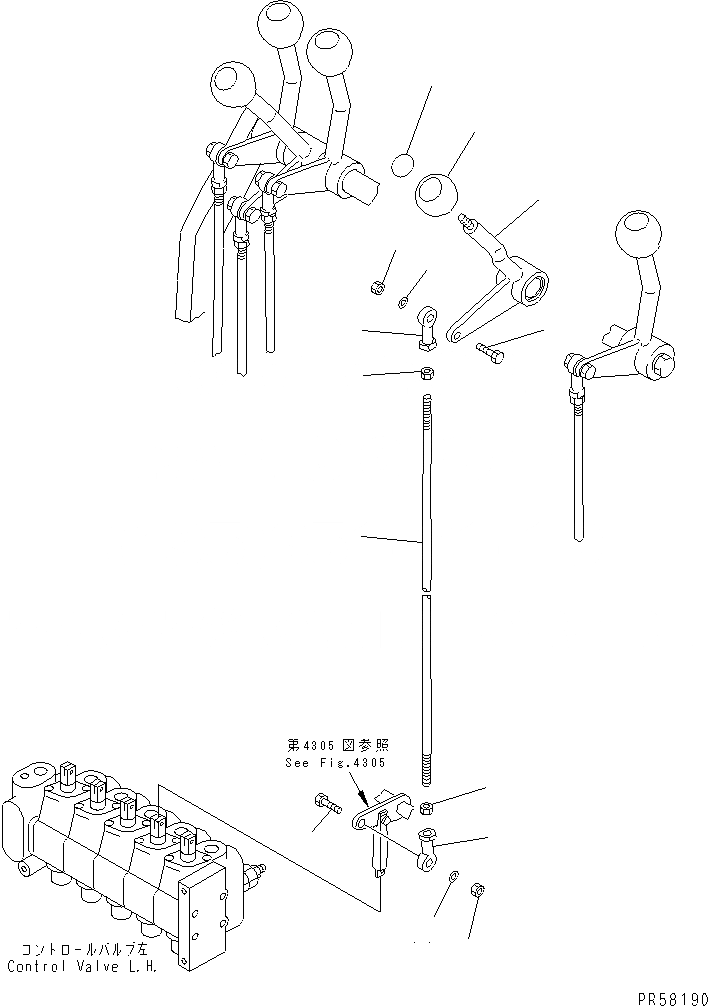 第4305図参照
See Fig.4305

コントロールバルブ左
Control Valve L.H.

PR58190