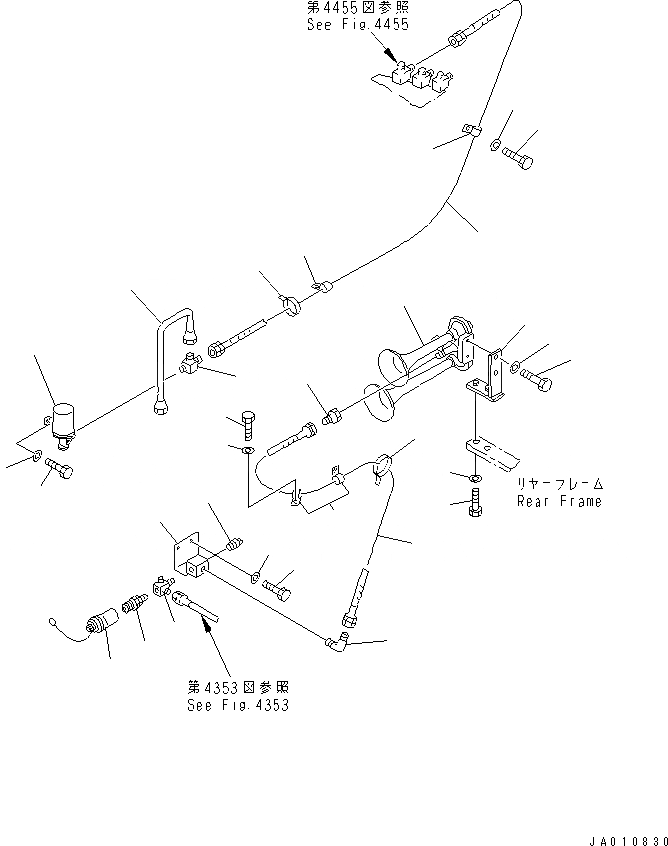 第4455図参照
See Fig.4455

リヤーフレーム
Rear Frame

第4353図参照
See Fig.4353

JA010830