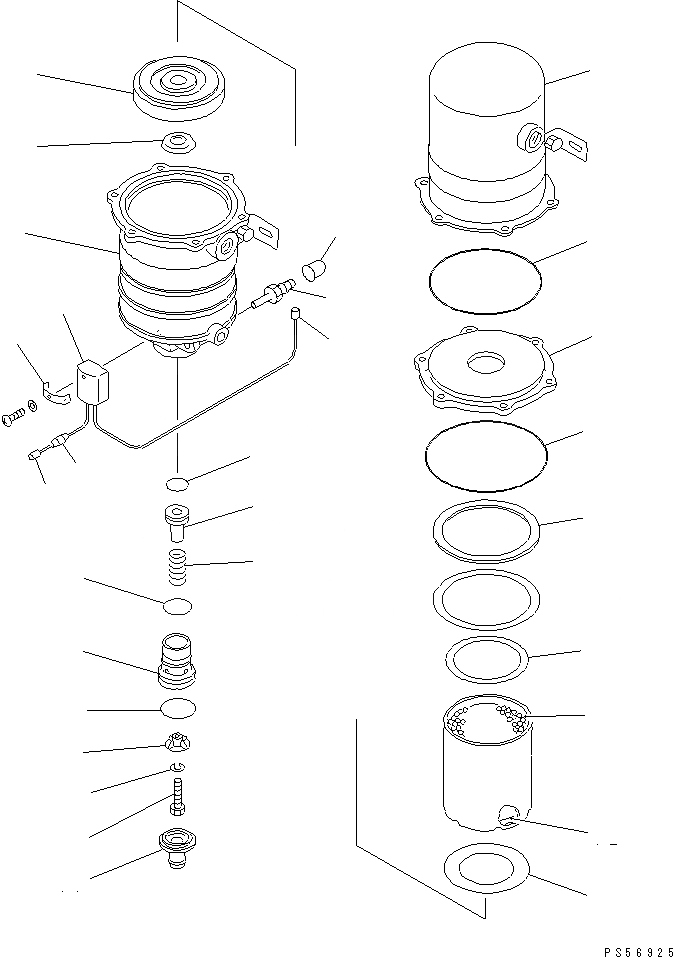 PS56925