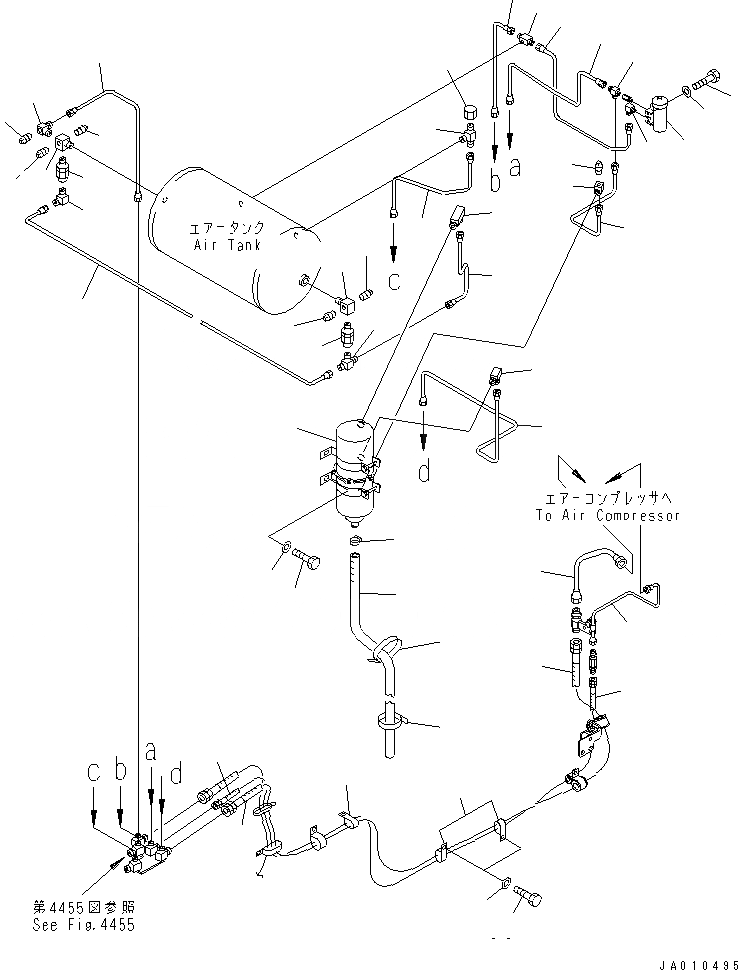 b
a
エアータンク
Air Tank
c
d
エアーコンプレッサへ
To Air Compressor
c
b
a
d
第4455図参照
See Fig.4455
JA010495