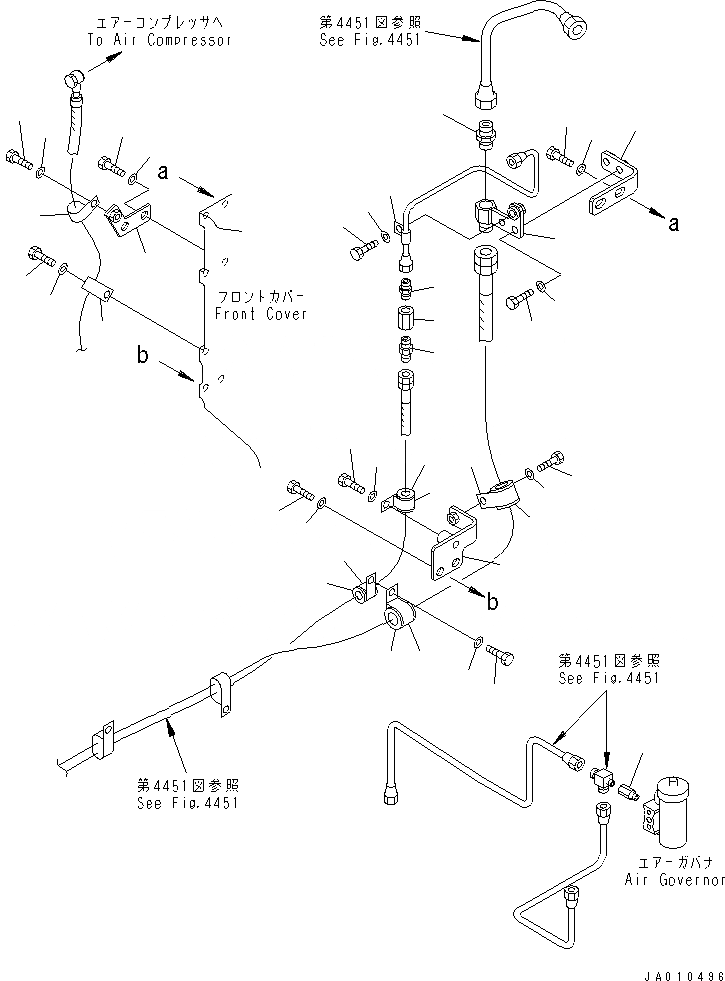 エアーコンプレッサへ
To Air Compressor

第4451図参照
See Fig.4451

a

a

フロントカバー
Front Cover

b

b

第4451図参照
See Fig.4451

第4451図参照
See Fig.4451

エアーガバナ
Air Governor

JA010496