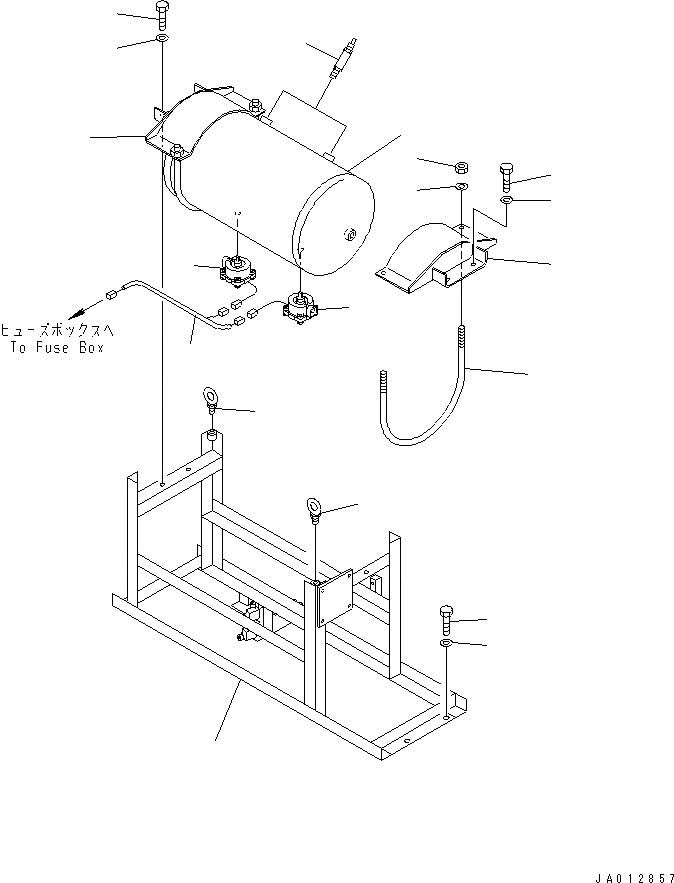 ヒューズボックスへ
To Fuse Box

JA012857