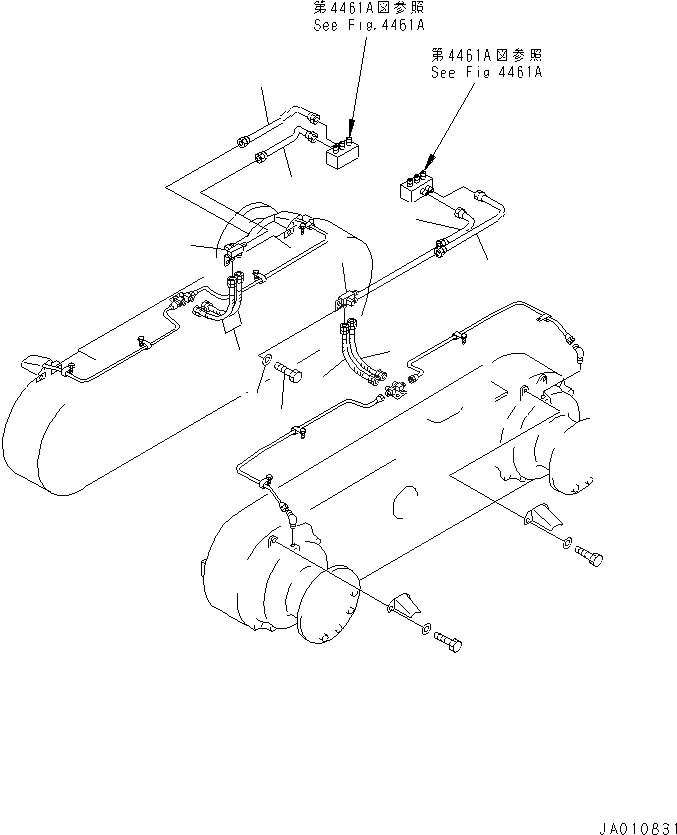 第4461A図参照
See Fig.4461A

第4461A図参照
See Fig 4461A

JA010831