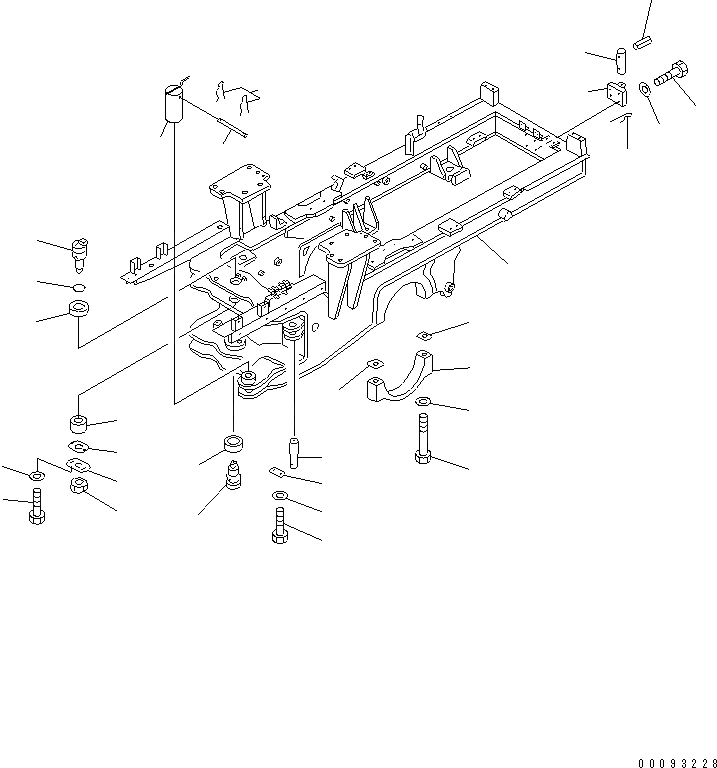 00093228