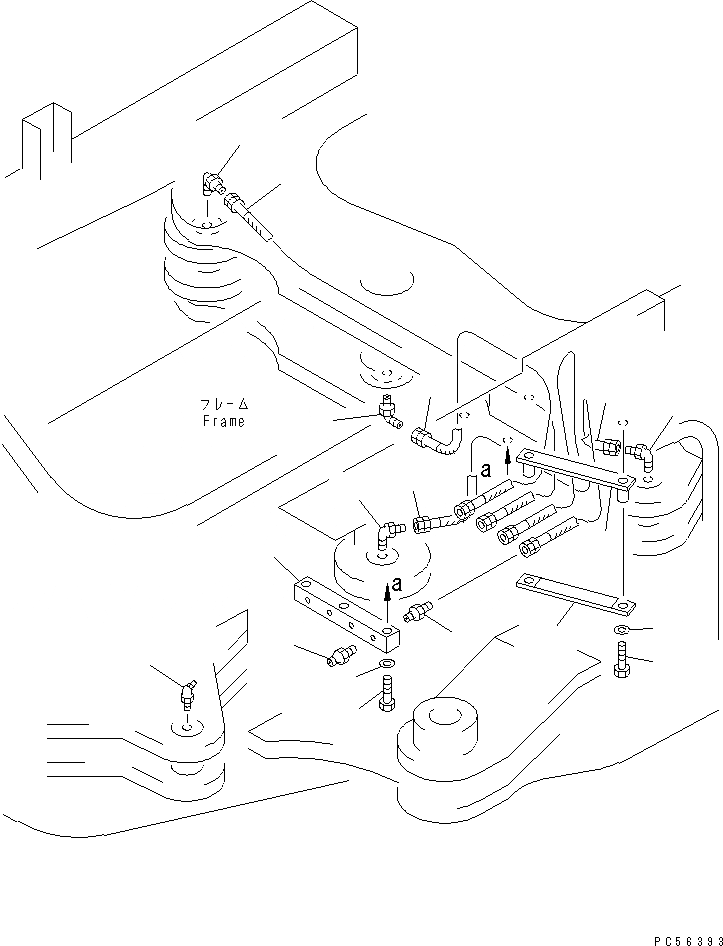 フレーム
Frame

a

a

PC56393