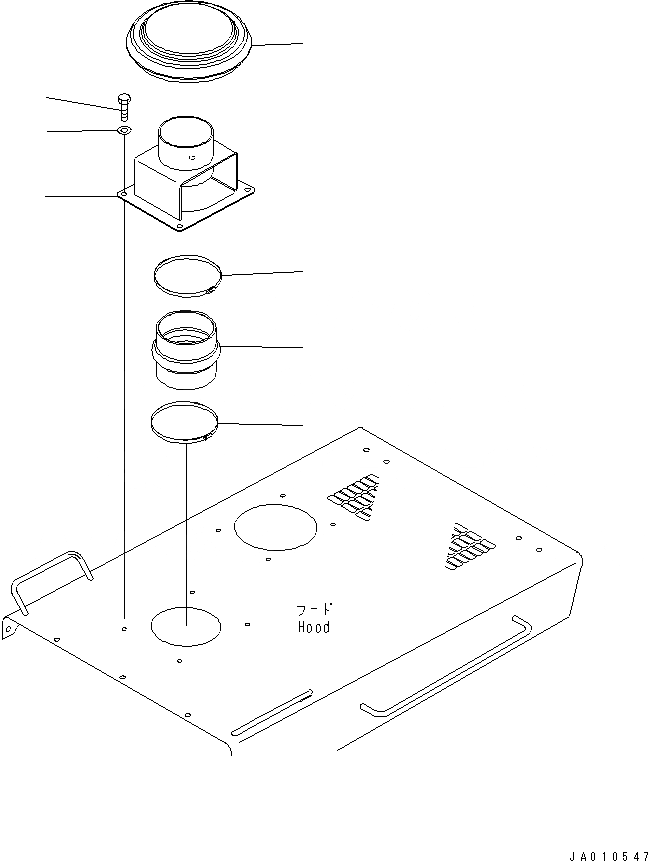 フード
Hood

JA010547