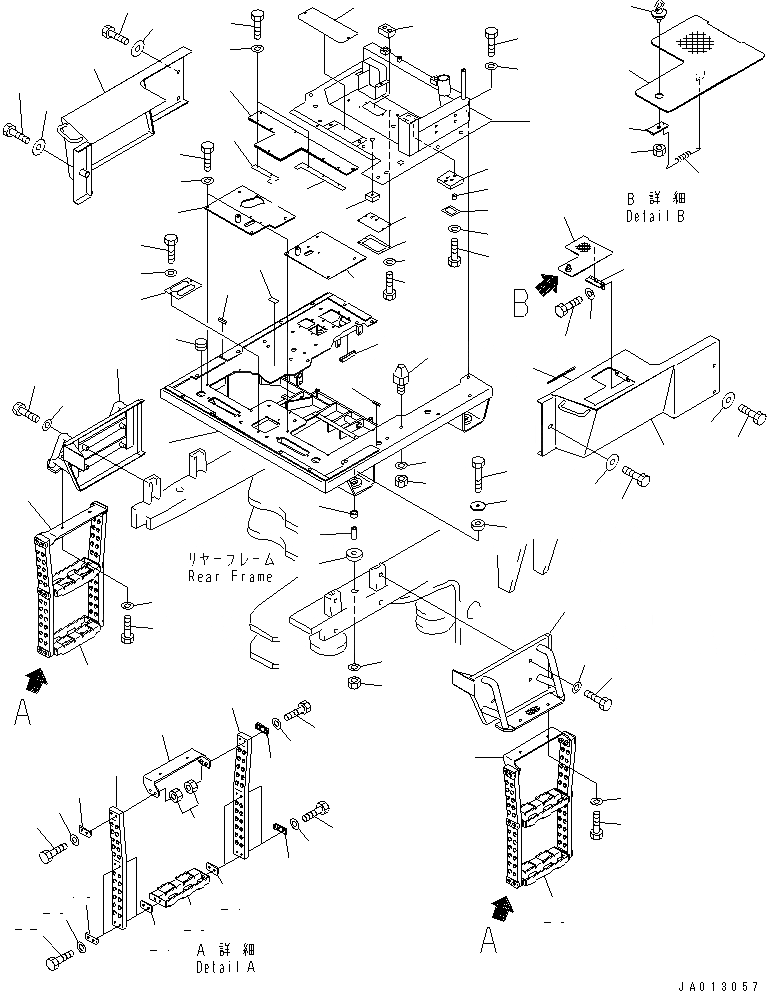 B 詳細
Detail B

B

リヤーフレーム
Rear Frame

A

A 詳細
Detail A

A

JA013057