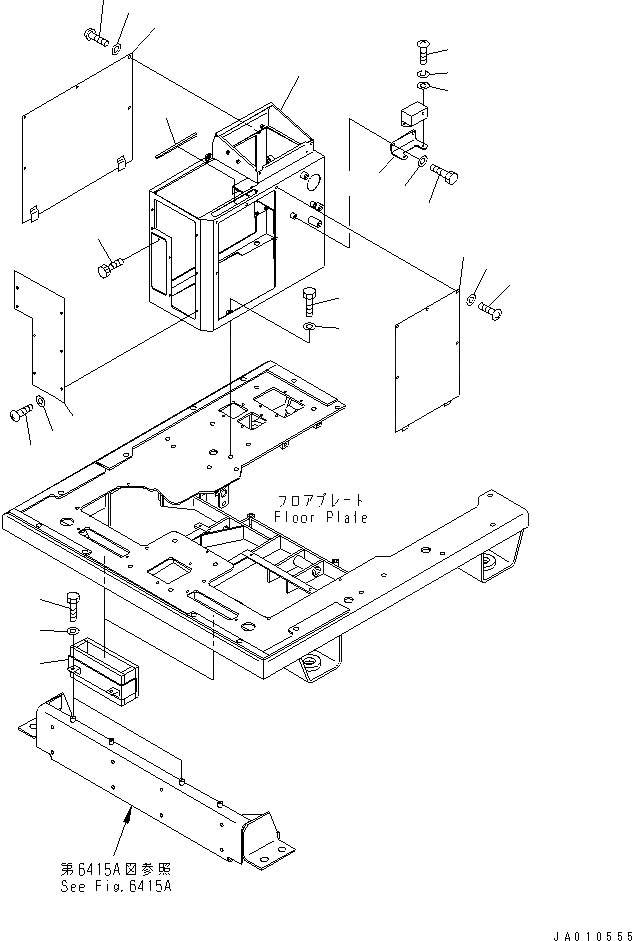 フロアプレート
Floor Plate

第6415A図参照
See Fig.6415A

JA010555